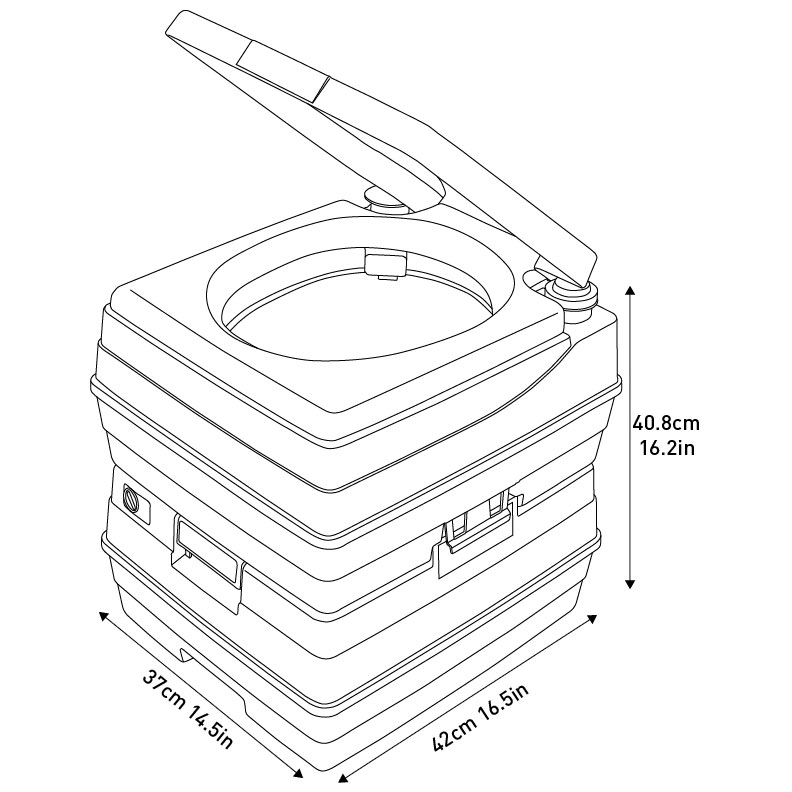 40.8cm
16.2in

37cm 14.5in

42cm 16.5in