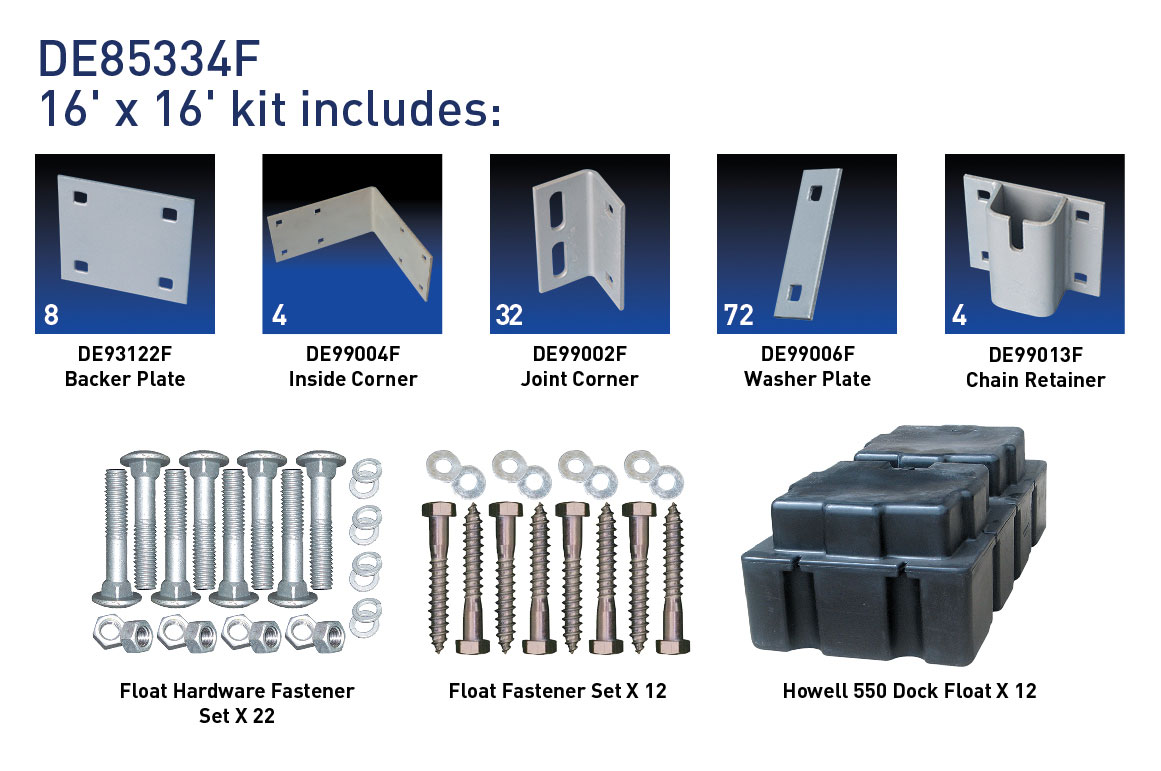 DE85334F
16' x 16' kit includes:

8
DE93122F
Backer Plate

4
DE99004F
Inside Corner

32
DE99002F
Joint Corner

72
DE99006F
Washer Plate

4
DE99013F
Chain Retainer

Float Hardware Fastener Set X 22

Float Fastener Set X 12

Howell 550 Dock Float X 12