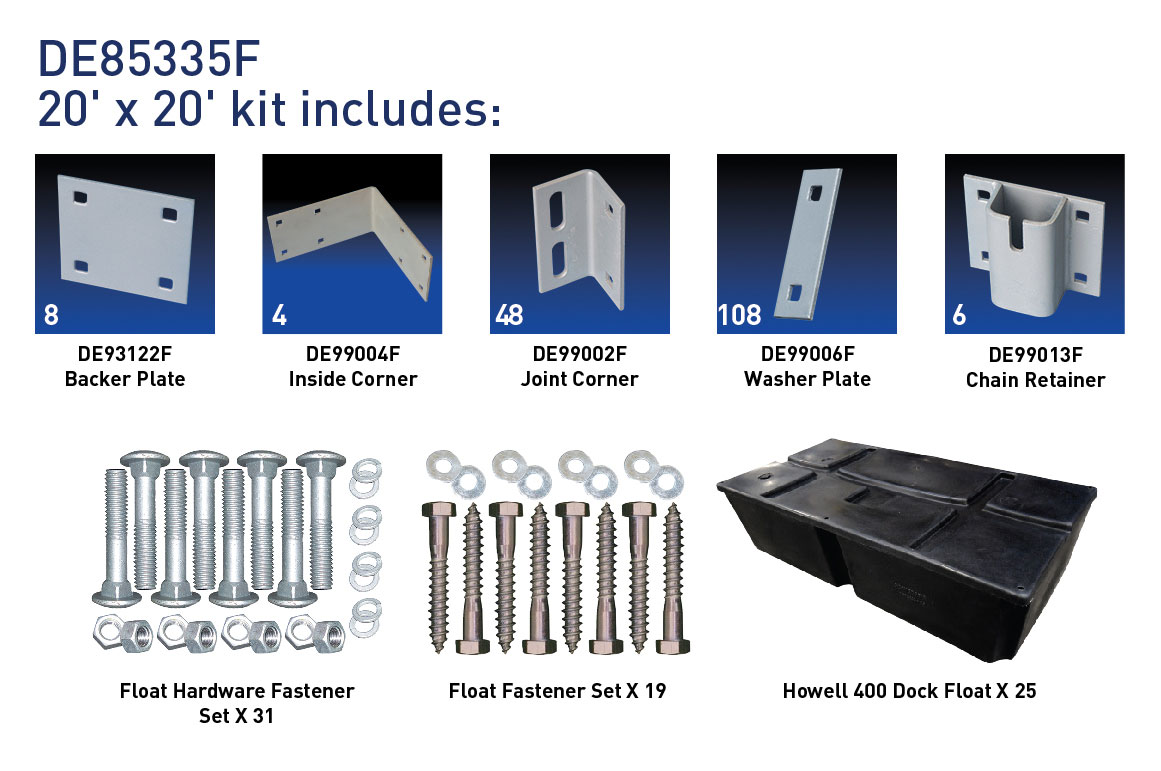 DE85335F
20' x 20' kit includes:

8
DE93122F
Backer Plate

4
DE99004F
Inside Corner

48
DE99002F
Joint Corner

108
DE99006F
Washer Plate

6
DE99013F
Chain Retainer

Float Hardware Fastener Set X 31

Float Fastener Set X 19

Howell 400 Dock Float X 25